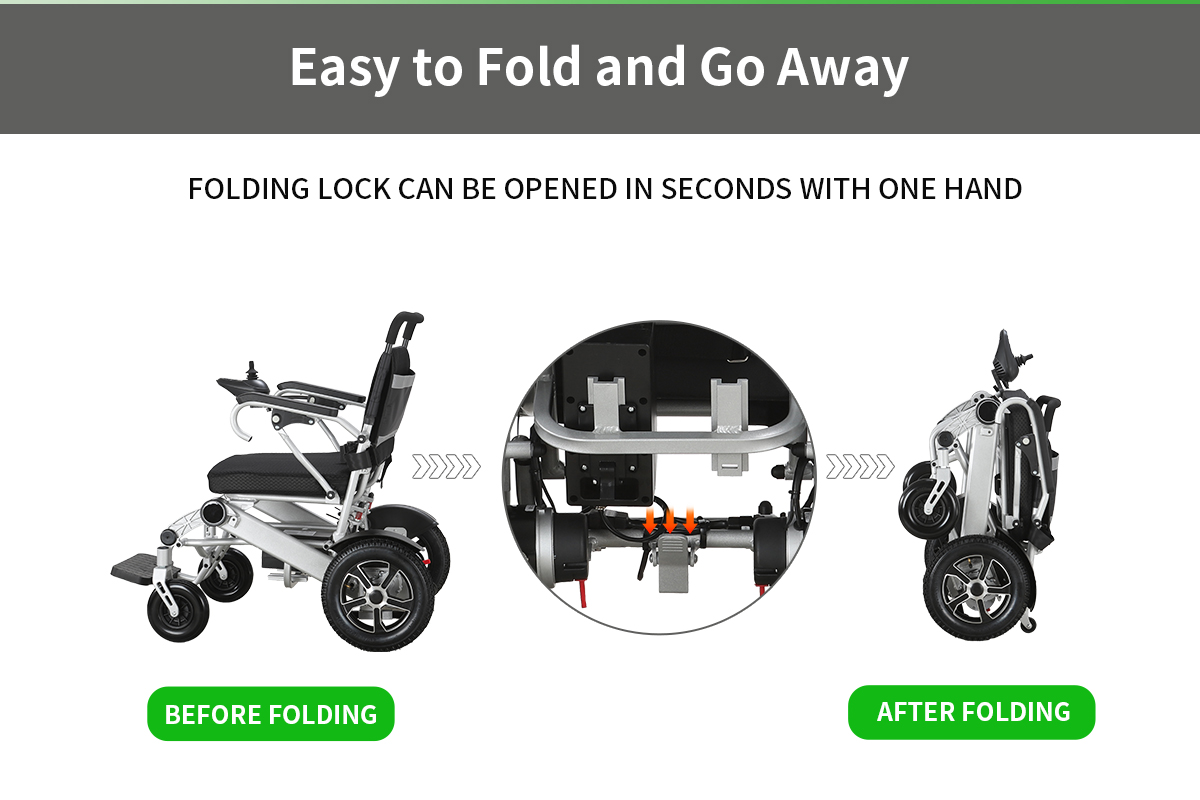 Easy to Fold and Go Away

FOLDING LOCK CAN BE OPENED IN SECONDS WITH ONE HAND

BEFORE FOLDING

AFTER FOLDING